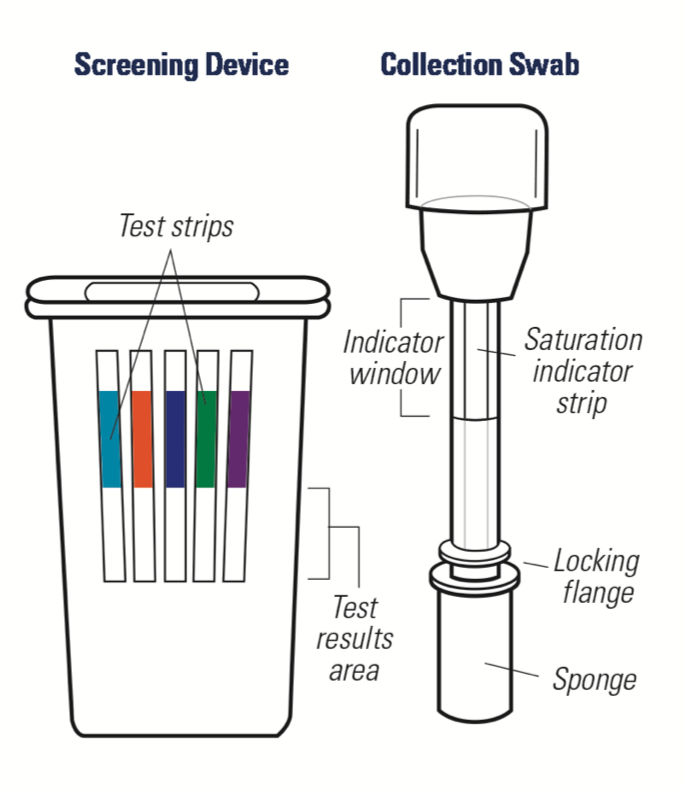 Screening Device

Test strips

Test results area

Collection Swab

Indicator window

Saturation indicator strip

Locking flange

Sponge